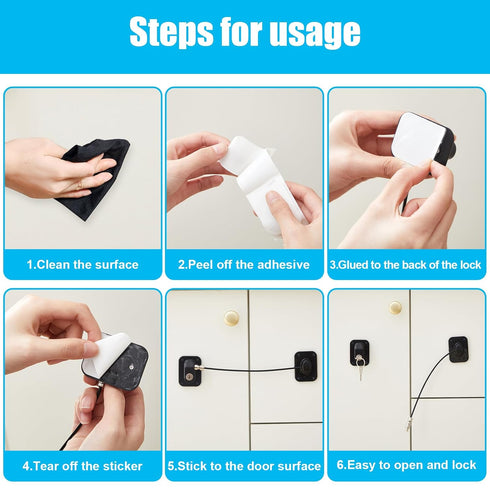 Steps for usage

1.Clean the surface

2.Peel off the adhesive

3.Glued to the back of the lock

4.Tear off the sticker

5.Stick to the door surface

6.Easy to open and lock