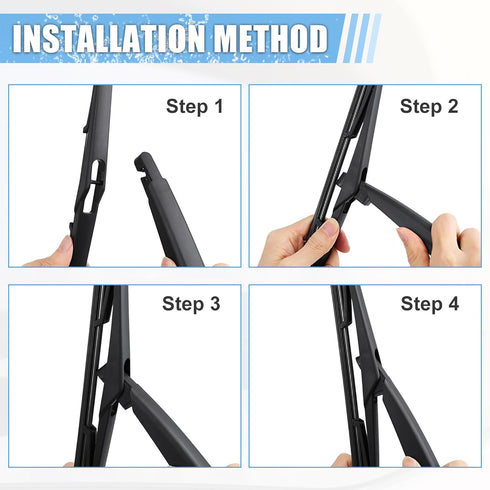 INSTALLATION METHOD

Step 1

Step 2

Step 3

Step 4