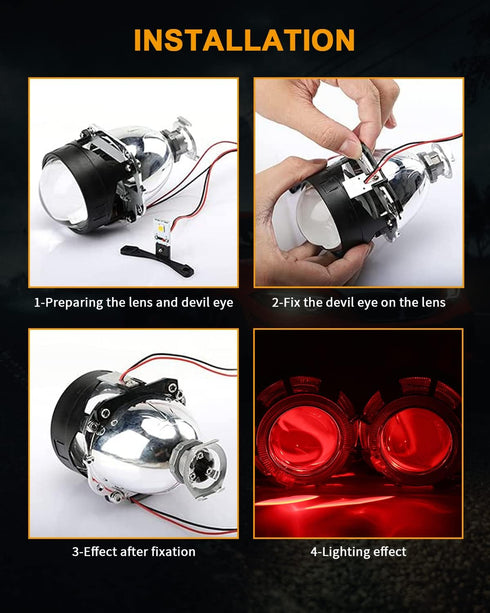 INSTALLATION

1-Preparing the lens and devil eye

2-Fix the devil eye on the lens

3-Effect after fixation

4-Lighting effect