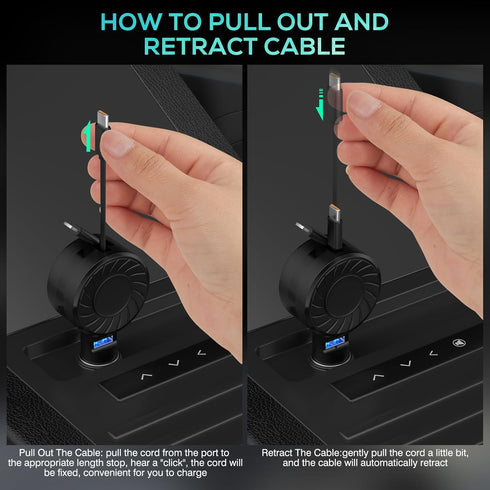 HOW TO PULL OUT AND RETRACT CABLE

Pull Out The Cable: pull the cord from the port to the appropriate length stop, hear a "click", the cord will be fixed, convenient for you to charge

Retract The Cable:gently pull the cord a little bit, and the cable will automatically retract