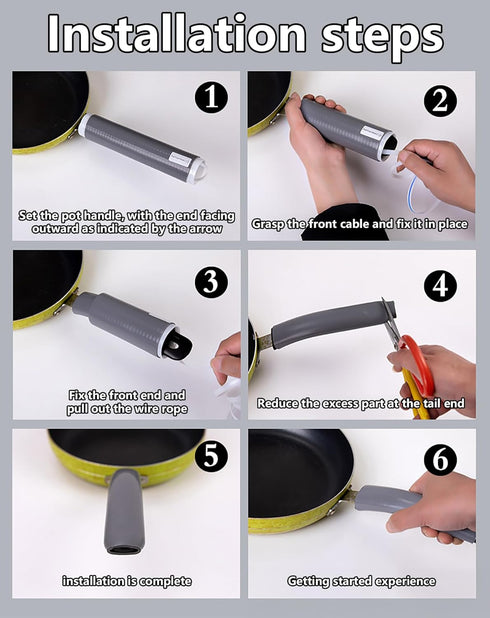 Installation steps

1

Set the pot handle, with the end facing outward as indicated by the arrow

2

Grasp the front cable and fix it in place

3

Fix the front end and pull out the wire rope

4

Reduce the excess part at the tail end

5

installation is complete

6

Getting started experience