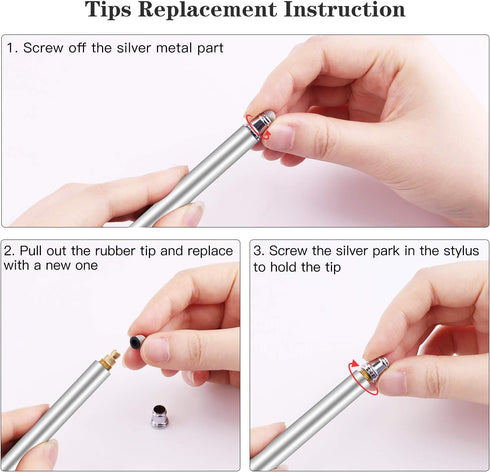 Tips Replacement Instruction

1. Screw off the silver metal part

2. Pull out the rubber tip and replace with a new one

3. Screw the silver park in the stylus to hold the tip