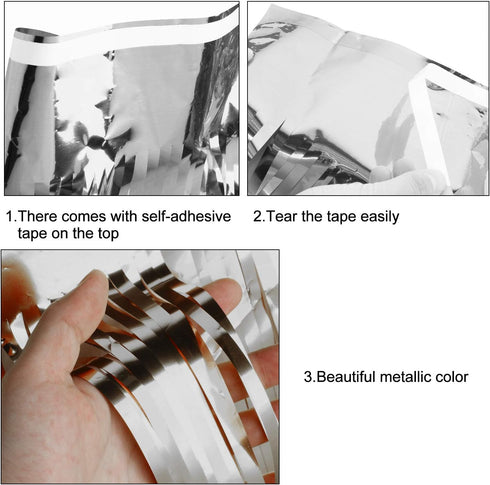 1.There comes with self-adhesive tape on the top

2.Tear the tape easily

3.Beautiful metallic color