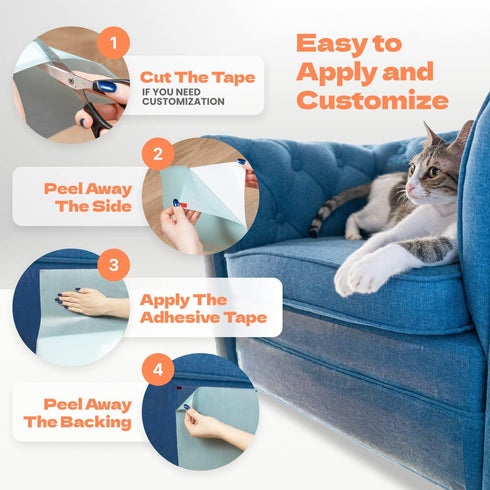 Easy to Apply and Customize

1
Cut The Tape
IF YOU NEED CUSTOMIZATION

2
Peel Away The Side

3
Apply The Adhesive Tape

4
Peel Away The Backing