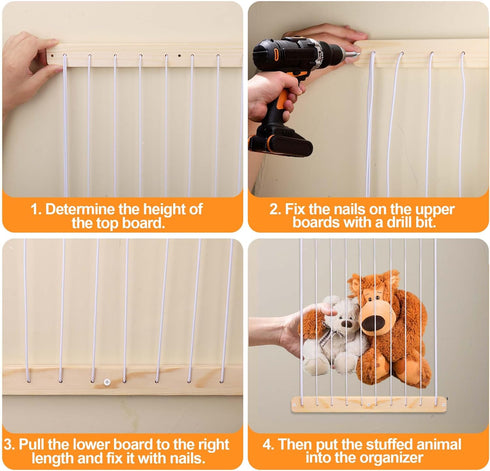 1. Determine the height of the top board.

2. Fix the nails on the upper boards with a drill bit.

3. Pull the lower board to the right length and fix it with nails.

4. Then put the stuffed animal into the organizer