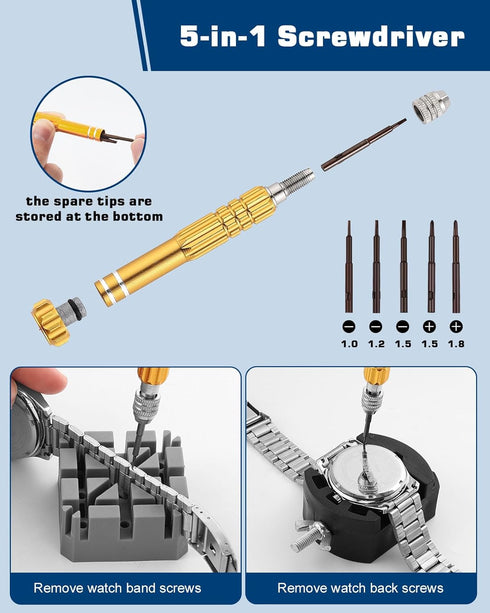 5-in-1 Screwdriver

the spare tips are stored at the bottom

1.0 1.2 1.5 1.5 1.8

Remove watch band screws

Remove watch back screws