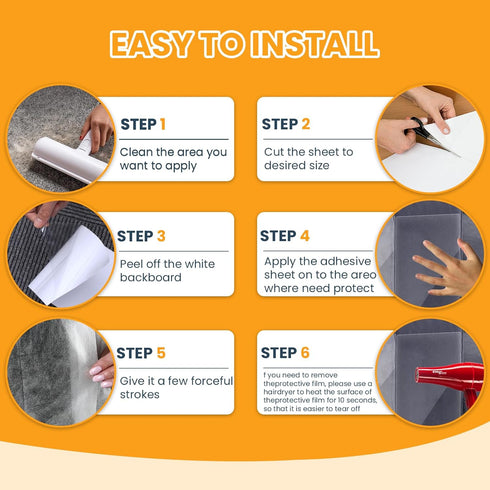 EASY TO INSTALL

STEP 1

Clean the area you want to apply

STEP 2

Cut the sheet to desired size

STEP 3

Peel off the white backboard

STEP 4

Apply the adhesive sheet on to the areo where need protect

STEP 5

Give it a few forceful strokes

STEP 6

f you need to remove theprotective film, please use a hairdryer to heat the surface of theprotective film for 10 seconds, so that it is easier to tear off