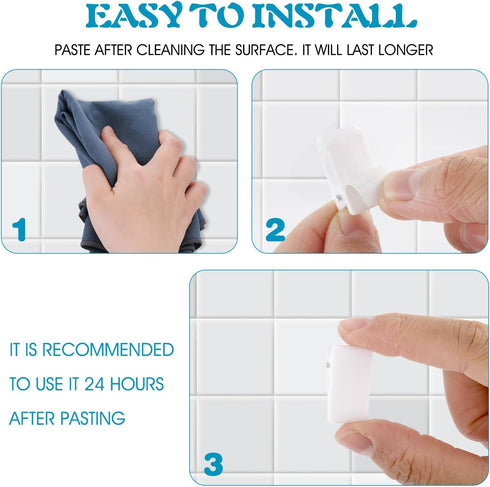 EASY TO INSTALL

PASTE AFTER CLEANING THE SURFACE. IT WILL LAST LONGER

1

2

IT IS RECOMMENDED TO USE IT 24 HOURS AFTER PASTING

3