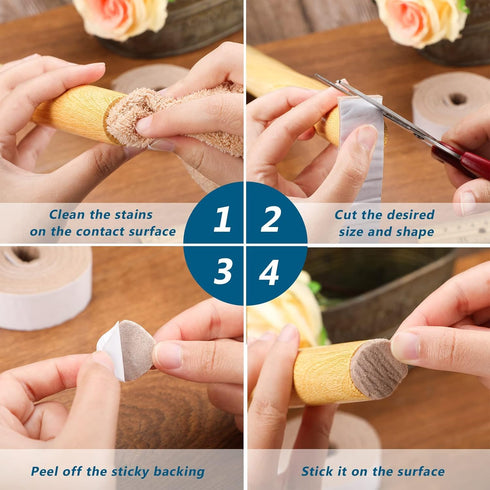 Clean the stains on the contact surface

1

2

Cut the desired size and shape

3

4

Peel off the sticky backing

Stick it on the surface