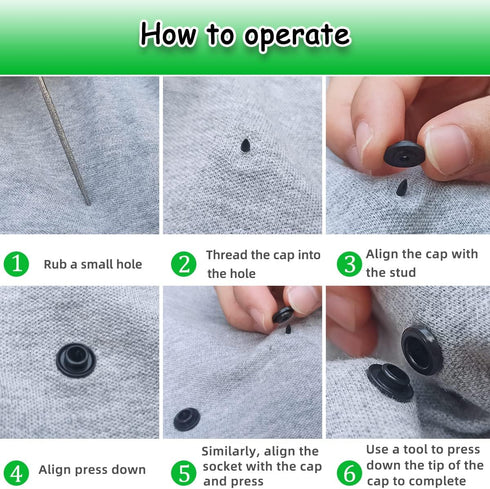 How to operate

1 Rub a small hole

2 Thread the cap into the hole

3 Align the cap with the stud

4 Align press down

5 Similarly, align the socket with the cap and press

6 Use a tool to press down the tip of the cap to complete