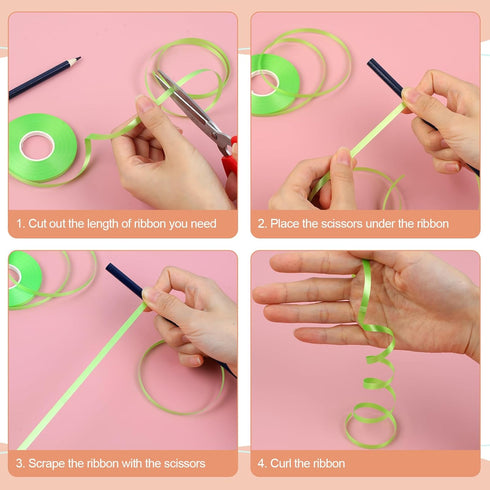 1. Cut out the length of ribbon you need

2. Place the scissors under the ribbon

3. Scrape the ribbon with the scissors

4. Curl the ribbon