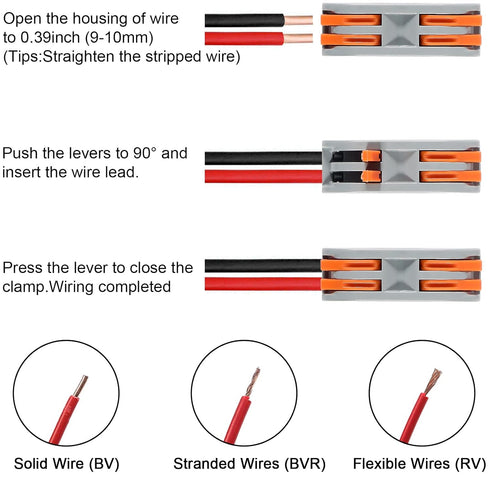 Open the housing of wire to 0.39inch (9-10mm)
(Tips:Straighten the stripped wire)

Push the levers to 90° and insert the wire lead.

Press the lever to close the clamp.Wiring completed

Solid Wire (BV)

Stranded Wires (BVR)

Flexible Wires (RV)