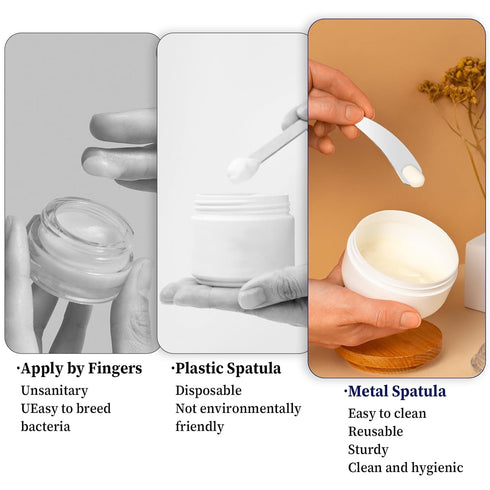 ·Apply by Fingers
Unsanitary
UEasy to breed bacteria

·Plastic Spatula
Disposable
Not environmentally friendly

·Metal Spatula
Easy to clean
Reusable
Sturdy
Clean and hygienic