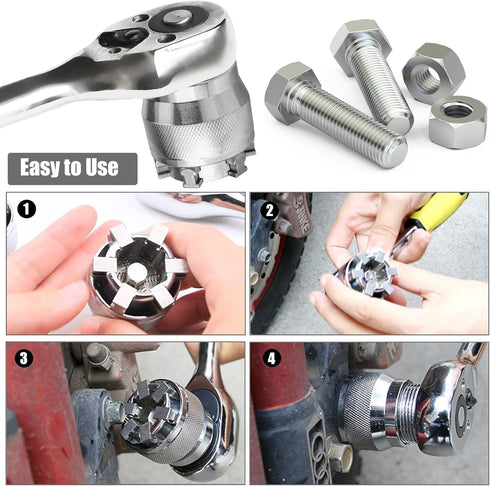 Easy to Use

1

2

3

4