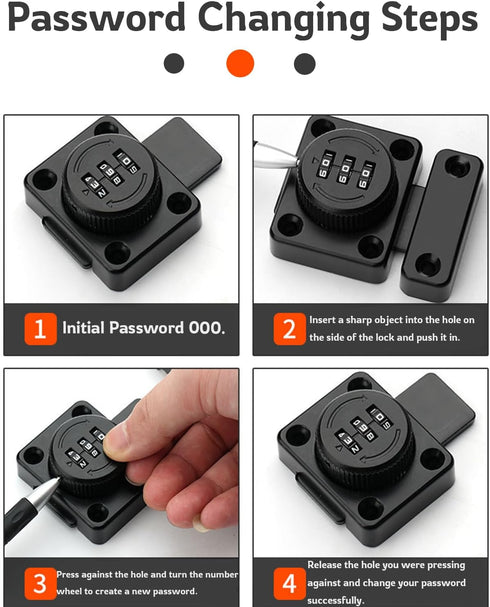 Password Changing Steps

1 Initial Password 000.

2 Insert a sharp object into the hole on the side of the lock and push it in.

3 Press against the hole and turn the number wheel to create a new password.

4 Release the hole you were pressing against and change your password successfully.