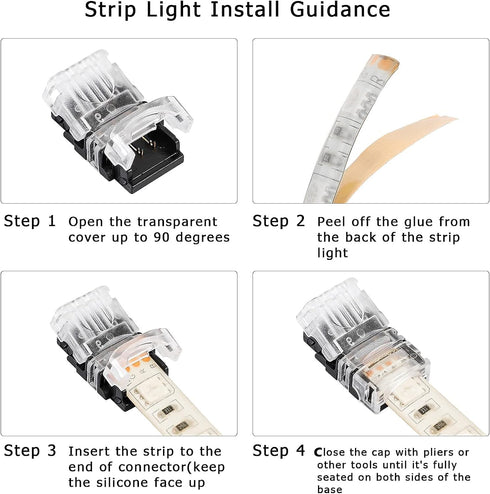 Strip Light Install Guidance

Step 1 Open the transparent cover up to 90 degrees

Step 2 Peel off the glue from the back of the strip light

Step 3 Insert the strip to the end of connector(keep the silicone face up

Step 4 Close the cap with pliers or other tools until it's fully seated on both sides of the base