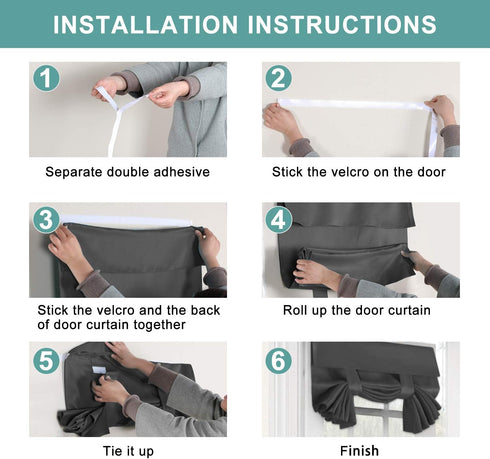 INSTALLATION INSTRUCTIONS

1
Separate double adhesive

2
Stick the velcro on the door

3
Stick the velcro and the back of door curtain together

4
Roll up the door curtain

5
Tie it up

6
Finish