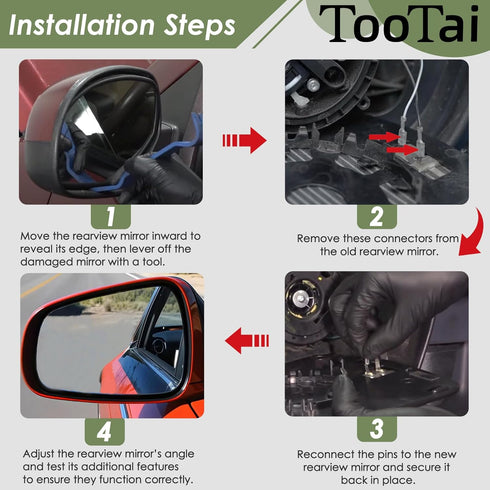 Installation Steps

TooTai

1

Move the rearview mirror inward to reveal its edge, then lever off the damaged mirror with a tool.

2

Remove these connectors from the old rearview mirror.

3

Reconnect the pins to the new rearview mirror and secure it back in place.

4

Adjust the rearview mirror's angle and test its additional features to ensure they function correctly.