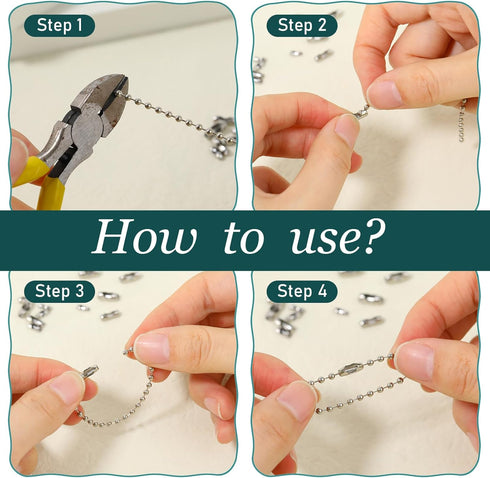 Step 1

Step 2

How to use?

Step 3

Step 4