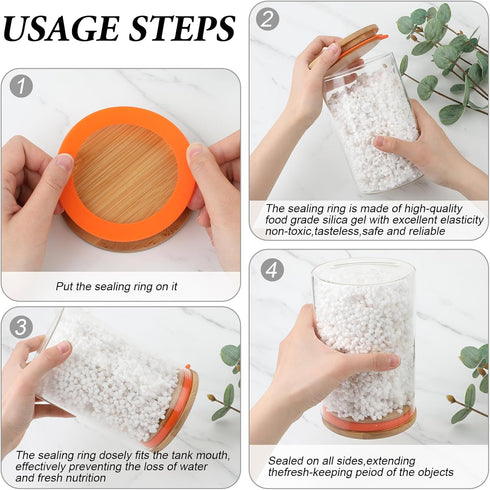 USAGE STEPS

1

Put the sealing ring on it

2

The sealing ring is made of high-quality food grade silica gel with excellent elasticity non-toxic,tasteless,safe and reliable

3

The sealing ring dosely fits the tank mouth, effectively preventing the loss of water and fresh nutrition

4

Sealed on all sides,extending thefresh-keeping peiod of the objects