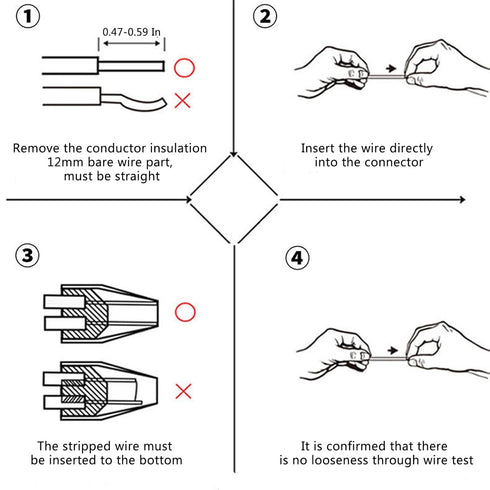 ①

0.47-0.59 In

Remove the conductor insulation 12mm bare wire part, must be straight

②

Insert the wire directly into the connector

③

The stripped wire must be inserted to the bottom

④

It is confirmed that there is no looseness through wire test