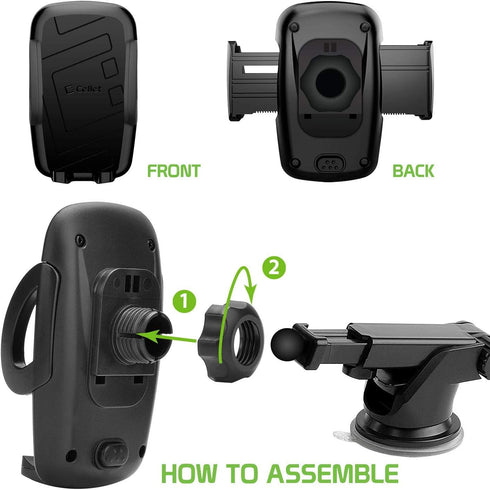 Cellet

FRONT

BACK

1

2

HOW TO ASSEMBLE