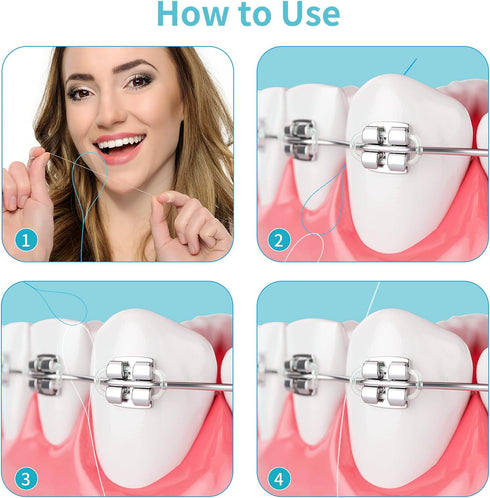 How to Use

1

2

3

4