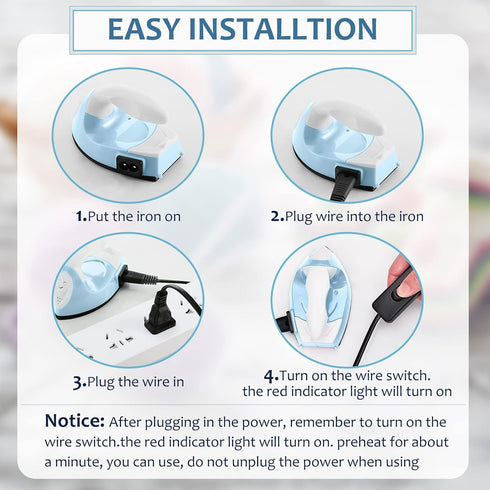 EASY INSTALLTION

1.Put the iron on

2.Plug wire into the iron

3.Plug the wire in

4.Turn on the wire switch. the red indicator light will turn on

Notice: After plugging in the power, remember to turn on the wire switch.the red indicator light will turn on. preheat for about a minute, you can use, do not unplug the power when using