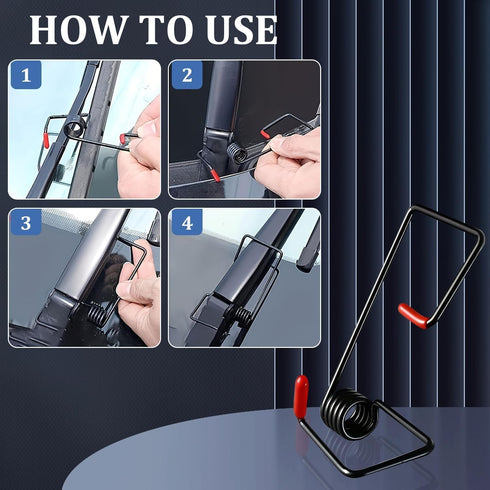 HOW TO USE

1

2

3

4