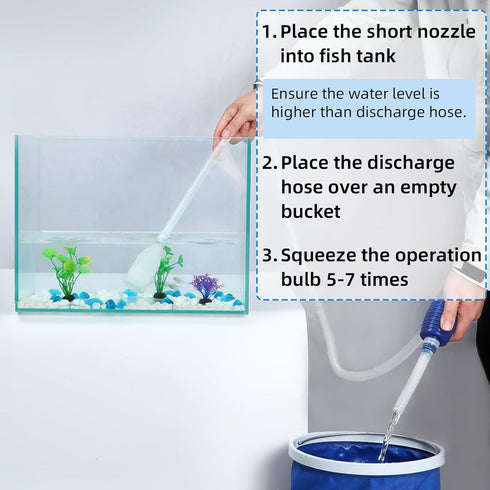 1. Place the short nozzle into fish tank

Ensure the water level is higher than discharge hose.

2. Place the discharge hose over an empty bucket

3. Squeeze the operation bulb 5-7 times