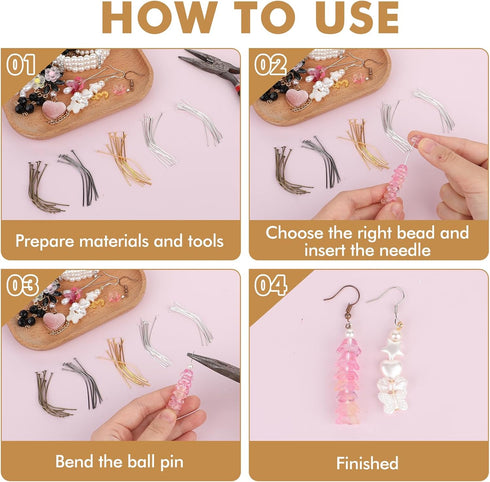 HOW TO USE

01

Prepare materials and tools

02

Choose the right bead and insert the needle

03

Bend the ball pin

04

Finished