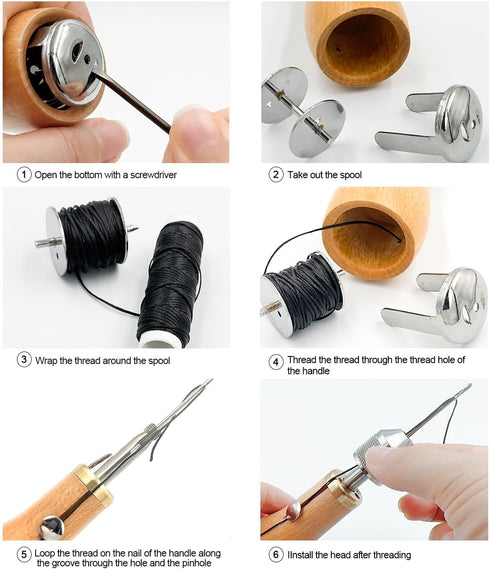 1 Open the bottom with a screwdriver

2 Take out the spool

3 Wrap the thread around the spool

4 Thread the thread through the thread hole of the handle

5 Loop the thread on the nail of the handle along the groove through the hole and the pinhole

6 IInstall the head after threading