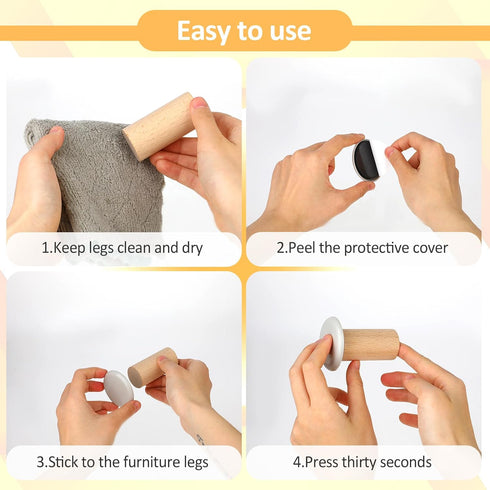 Easy to use

1.Keep legs clean and dry

2.Peel the protective cover

3.Stick to the furniture legs

4.Press thirty seconds