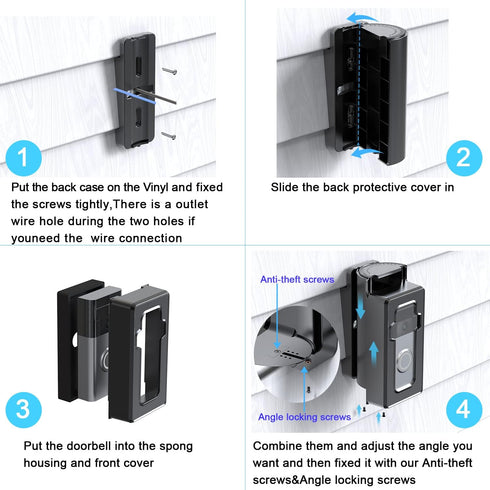 1

Put the back case on the Vinyl and fixed the screws tightly,There is a outlet wire hole during the two holes if youneed the  wire connection

2

Slide the back protective cover in

3

Put the doorbell into the spong housing and front cover

Anti-theft screws

Angle locking screws

4

Combine them and adjust the angle you want and then fixed it with our Anti-theft screws&Angle locking screws