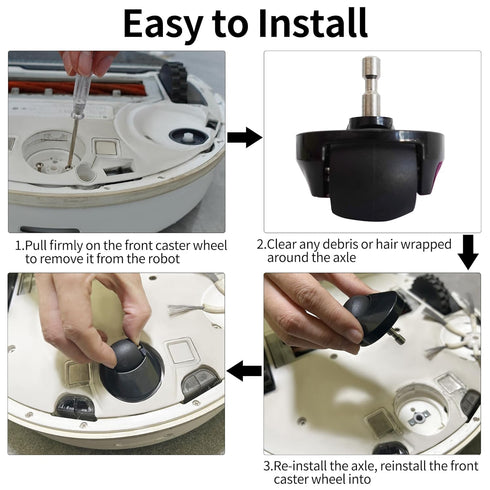 Easy to Install

1.Pull firmly on the front caster wheel to remove it from the robot

2.Clear any debris or hair wrapped around the axle

3.Re-install the axle, reinstall the front caster wheel into