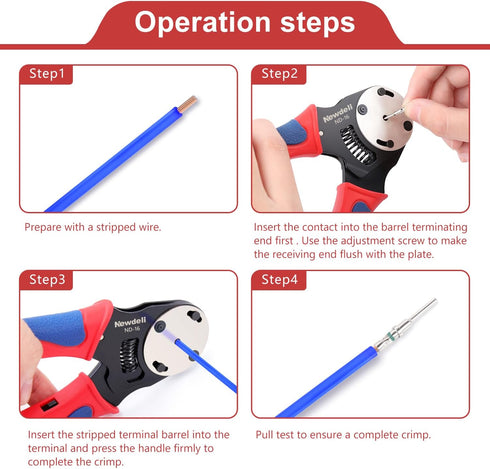 Operation steps

Step1

Prepare with a stripped wire.

Step2

Newdell
ND-16

Insert the contact into the barrel terminating end first . Use the adjustment screw to make the receiving end flush with the plate.

Step3

Newdell
ND-16

Insert the stripped terminal barrel into the terminal and press the handle firmly to complete the crimp.

Step4

Pull test to ensure a complete crimp.