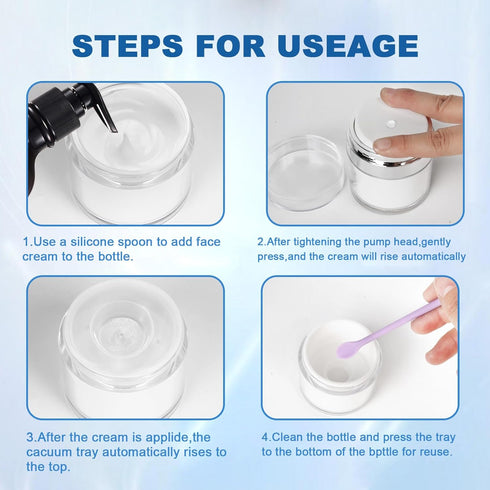 STEPS FOR USEAGE

1.Use a silicone spoon to add face cream to the bottle.

2.After tightening the pump head,gently press,and the cream will rise automatically

3.After the cream is applide,the cacuum tray automatically rises to the top.

4.Clean the bottle and press the tray to the bottom of the bpttle for reuse.