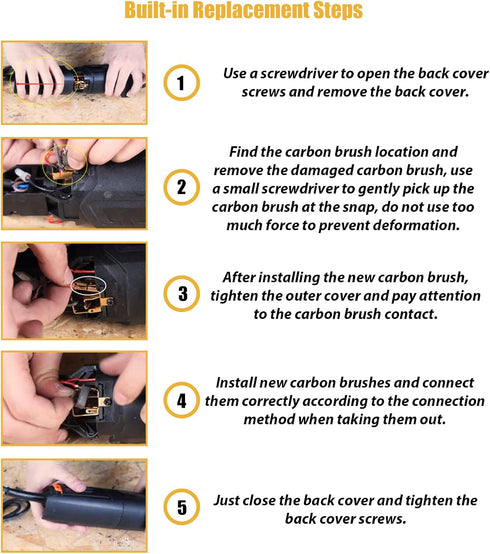 Built-in Replacement Steps

1 Use a screwdriver to open the back cover screws and remove the back cover.

2 Find the carbon brush location and remove the damaged carbon brush, use a small screwdriver to gently pick up the carbon brush at the snap, do not use too much force to prevent deformation.

3 After installing the new carbon brush, tighten the outer cover and pay attention to the carbon brush contact.

4 Install new carbon brushes and connect them correctly according to the connection method when taking them out.

5 Just close the back cover and tighten the back cover screws.