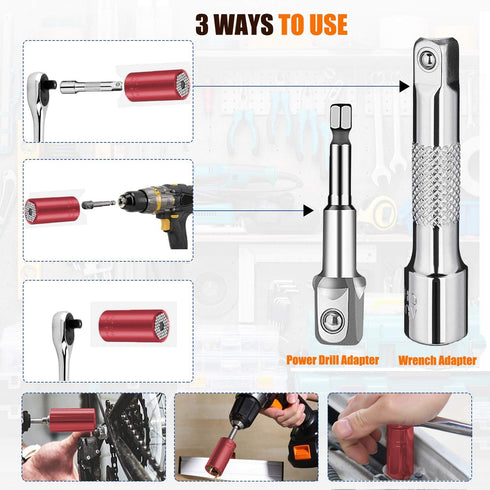 3 WAYS TO USE

Power Drill Adapter

Wrench Adapter