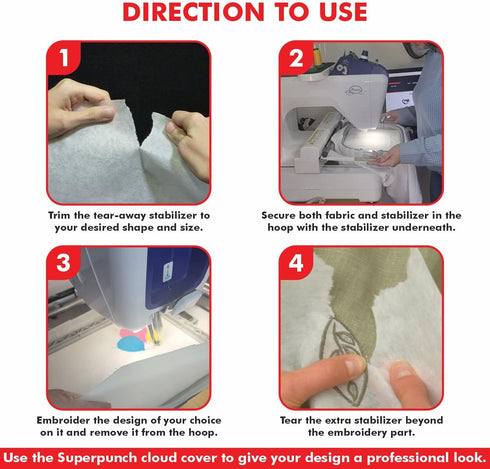 DIRECTION TO USE

1

Trim the tear-away stabilizer to your desired shape and size.

2

Secure both fabric and stabilizer in the hoop with the stabilizer underneath.

3

Embroider the design of your choice on it and remove it from the hoop.

4

Tear the extra stabilizer beyond the embroidery part.

Use the Superpunch cloud cover to give your design a professional look.