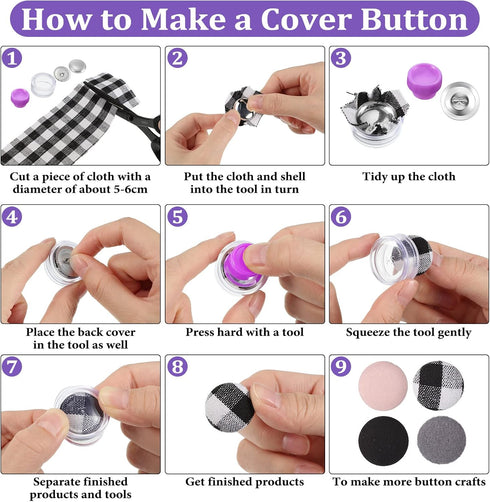 How to Make a Cover Button

1
Cut a piece of cloth with a diameter of about 5-6cm

2
Put the cloth and shell into the tool in turn

3
Tidy up the cloth

4
Place the back cover in the tool as well

5
Press hard with a tool

6
Squeeze the tool gently

7
Separate finished products and tools

8
Get finished products

9
To make more button crafts