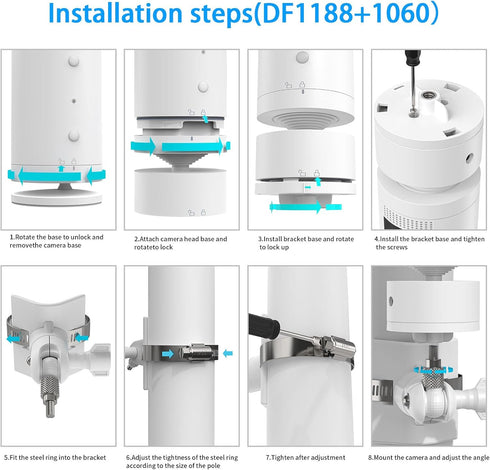 Installation steps(DF1188+1060)

1.Rotate the base to unlock and removethe camera base

2.Attach camera head base and rotateto lock

3.Install bracket base and rotate to lock up

4.Install the bracket base and tighten the screws

5.Fit the steel ring into the bracket

6.Adjust the tightness of the steel ring according to the size of the pole

7.Tighten after adjustment

8.Mount the camera and adjust the angle