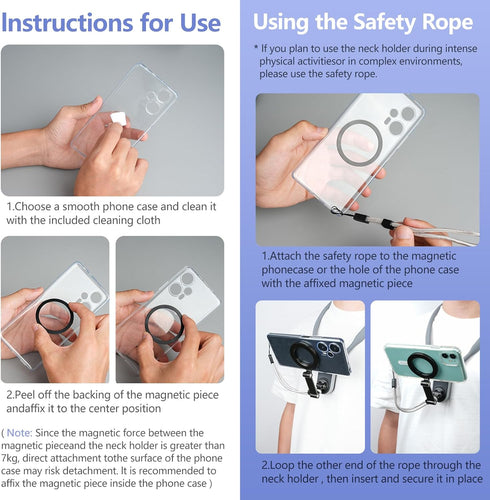 Instructions for Use

1.Choose a smooth phone case and clean it with the included cleaning cloth

2.Peel off the backing of the magnetic piece andaffix it to the center position

( Note: Since the magnetic force between the magnetic pieceand the neck holder is greater than 7kg, direct attachment tothe surface of the phone case may risk detachment. It is recommended to affix the magnetic piece inside the phone case )

Using the Safety Rope

* If you plan to use the neck holder during intense physical activitiesor in complex environments, please use the safety rope.

1.Attach the safety rope to the magnetic phonecase or the hole of the phone case with the affixed magnetic piece

2.Loop the other end of the rope through the neck holder , then insert and secure it in place