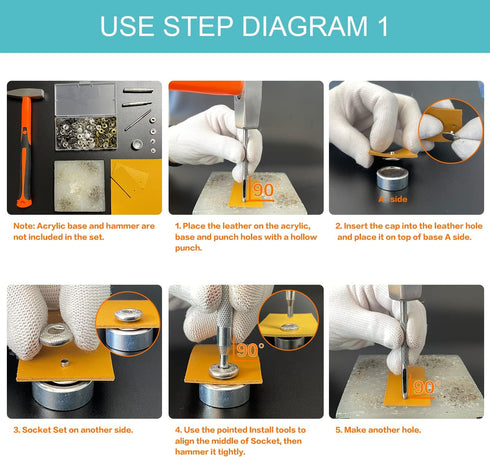 USE STEP DIAGRAM 1

90°

A side

Note: Acrylic base and hammer are not included in the set.

1. Place the leather on the acrylic, base and punch holes with a hollow punch.

2. Insert the cap into the leather hole and place it on top of base A side.

90°

90°

3. Socket Set on another side.

4. Use the pointed Install tools to align the middle of Socket, then hammer it tightly.

5. Make another hole.