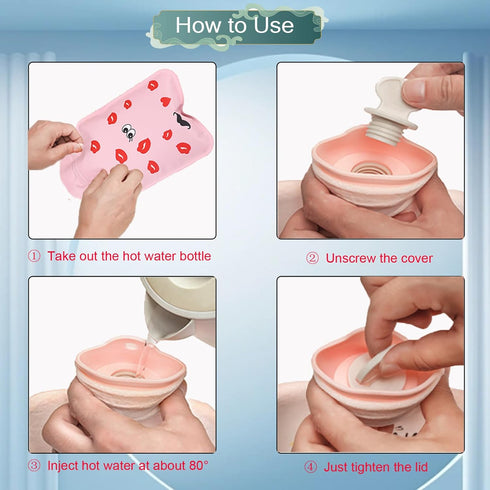 How to Use

① Take out the hot water bottle

② Unscrew the cover

③ Inject hot water at about 80°

④ Just tighten the lid