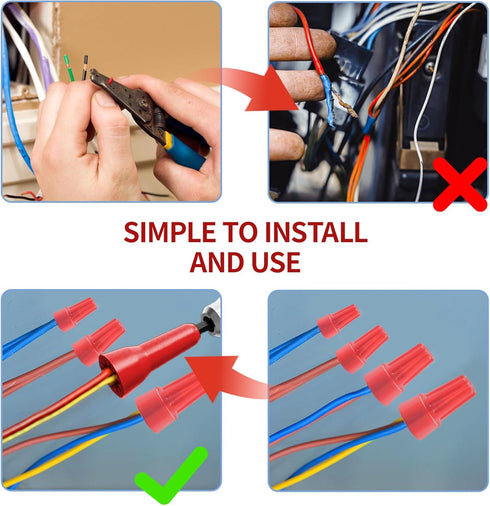 SIMPLE TO INSTALL AND USE