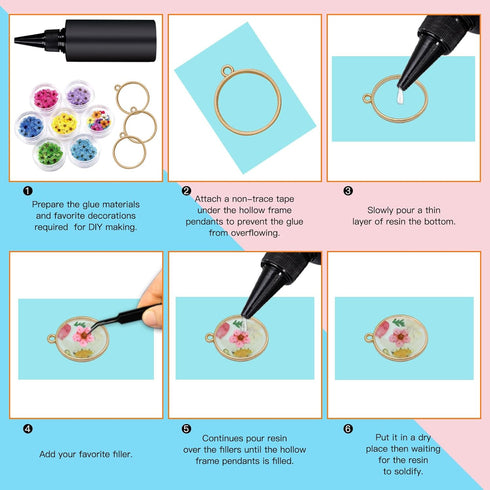 ❶
Prepare the glue materials and favorite decorations required for DIY making.

❷
Attach a non-trace tape under the hollow frame pendants to prevent the glue from overflowing.

❸
Slowly pour a thin layer of resin the bottom.

❹
Add your favorite filler.

❺
Continues pour resin over the fillers until the hollow frame pendants is filled.

❻
Put it in a dry place then waiting for the resin to soldify.