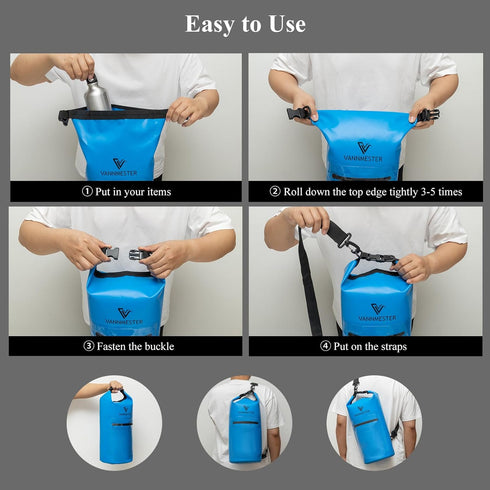 Easy to Use

VANNMESTER

① Put in your items

VANNMESTER

② Roll down the top edge tightly 3-5 times

VANNMESTER

③ Fasten the buckle

VANNMESTER

④ Put on the straps