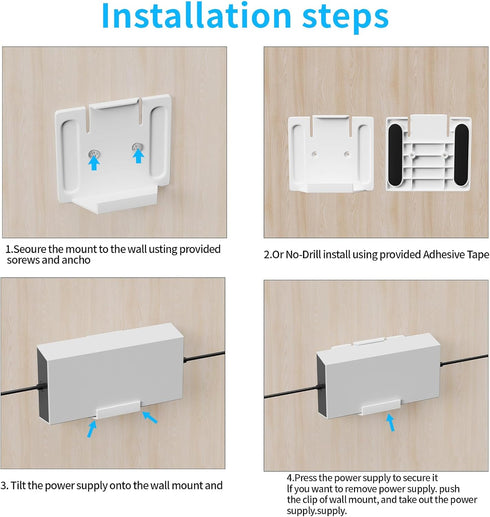 Installation steps

1.Seoure the mount to the wall usting provided sorews and ancho

2.Or No-Drill install using provided Adhesive Tape

3. Tilt the power supply onto the wall mount and

4.Press the power supply to secure it
If you want to remove power supply. push the clip of wall mount, and take out the power supply.supply.