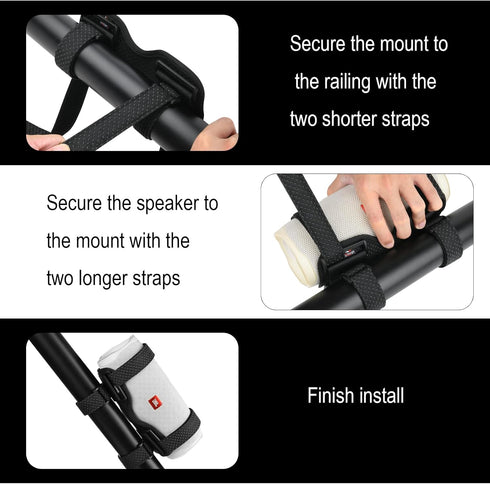 Secure the mount to the railing with the two shorter straps

Secure the speaker to the mount with the two longer straps

Finish install